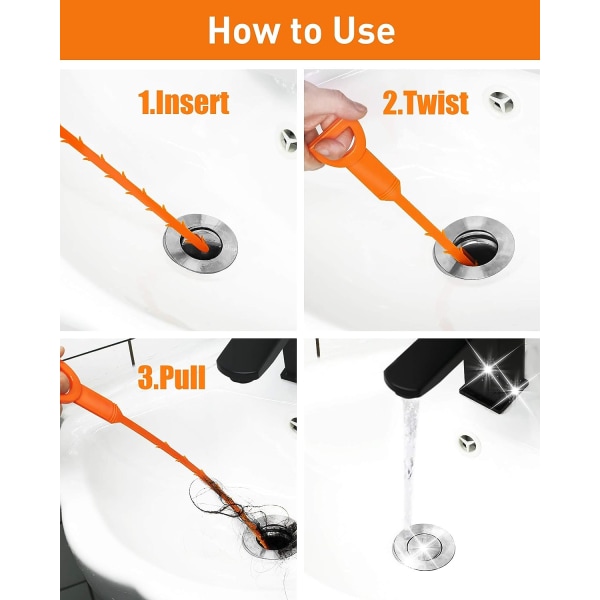 How to Use

1.Insert

2.Twist

3.Pull