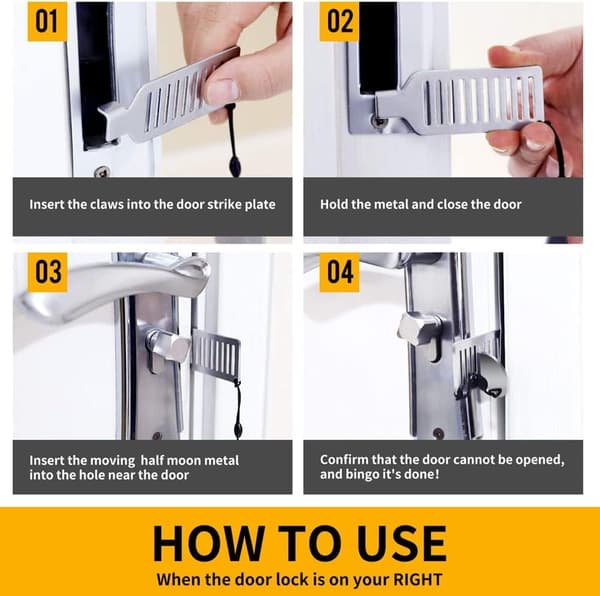 01

Insert the claws into the door strike plate

02

Hold the metal and close the door

03

Insert the moving half moon metal into the hole near the door

04

Confirm that the door cannot be opened, and bingo it's done!

HOW TO USE

When the door lock is on your RIGHT