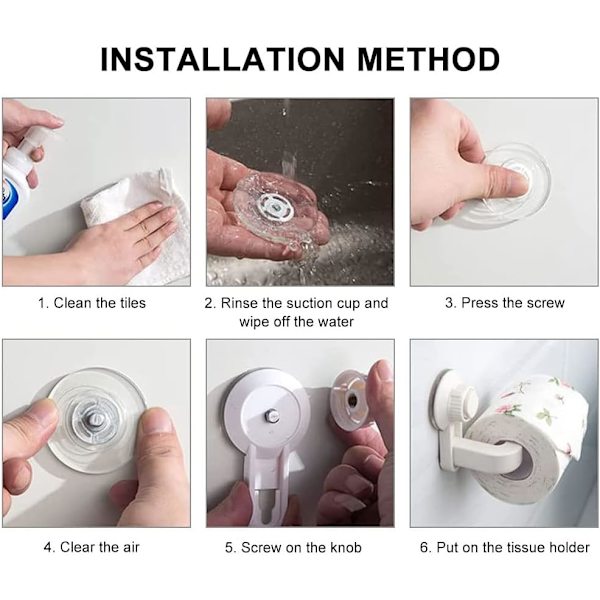 INSTALLATION METHOD

1. Clean the tiles

2. Rinse the suction cup and wipe off the water

3. Press the screw

4. Clear the air

5. Screw on the knob

6. Put on the tissue holder