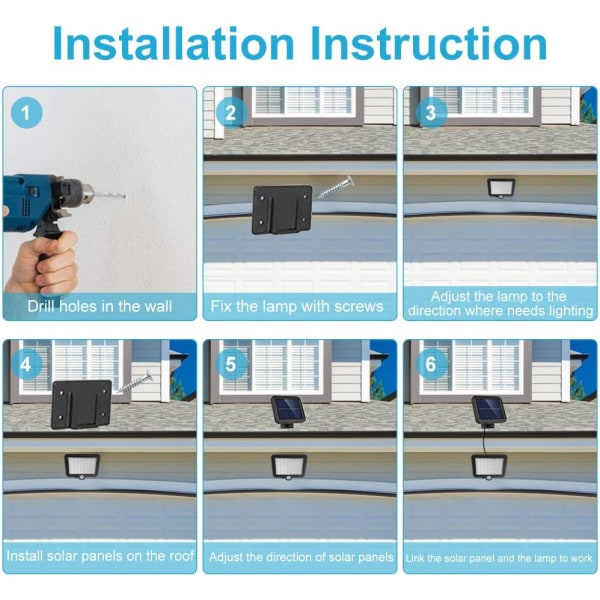 Installation Instruction

1
Drill holes in the wall

2
Fix the lamp with screws

3
Adjust the lamp to the direction where needs lighting

4
Install solar panels on the roof

5
Adjust the direction of solar panels

6
Link the solar panel and the lamp to work