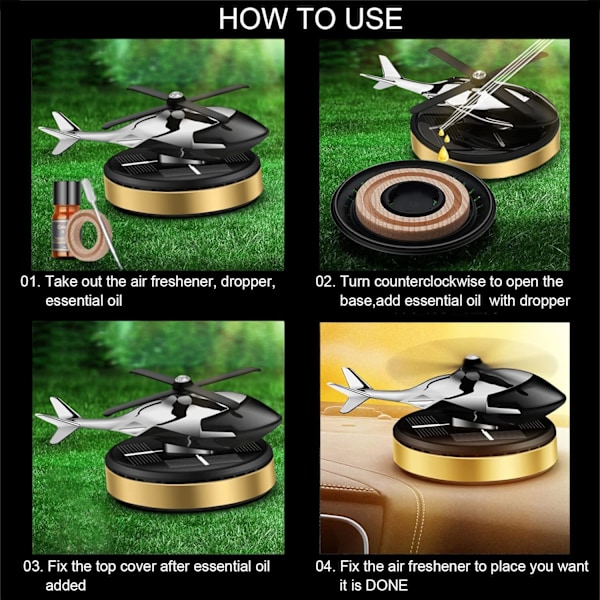 HOW TO USE

01. Take out the air freshener, dropper, essential oil

02. Turn counterclockwise to open the base,add essential oil  with dropper

03. Fix the top cover after essential oil added

04. Fix the air freshener to place you want it is DONE