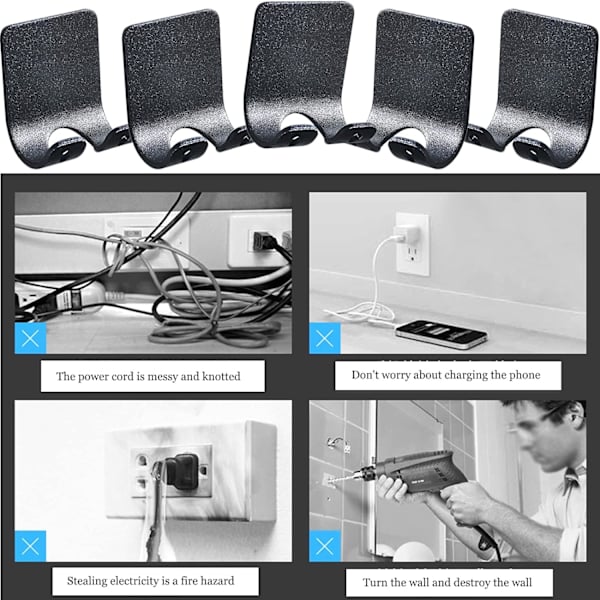 The power cord is messy and knotted

Don't worry about charging the phone

Stealing electricity is a fire hazard

Turn the wall and destroy the wall