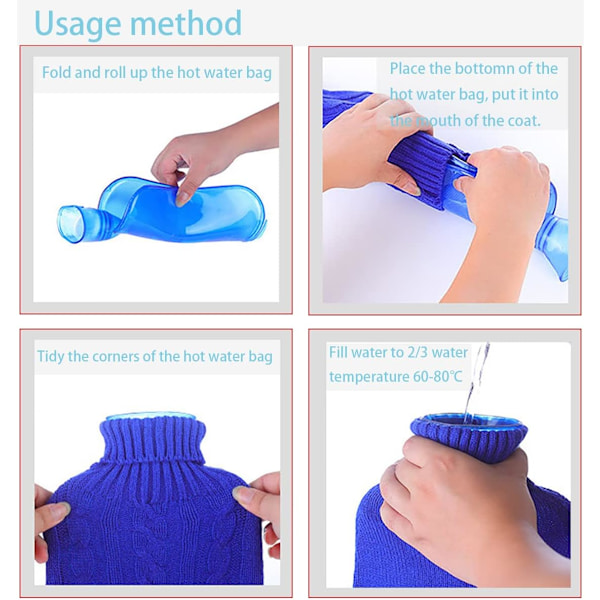 Usage method

Fold and roll up the hot water bag

Place the bottomn of the hot water bag, put it into the mouth of the coat.

Tidy the corners of the hot water bag

Fill water to 2/3 water temperature 60-80℃