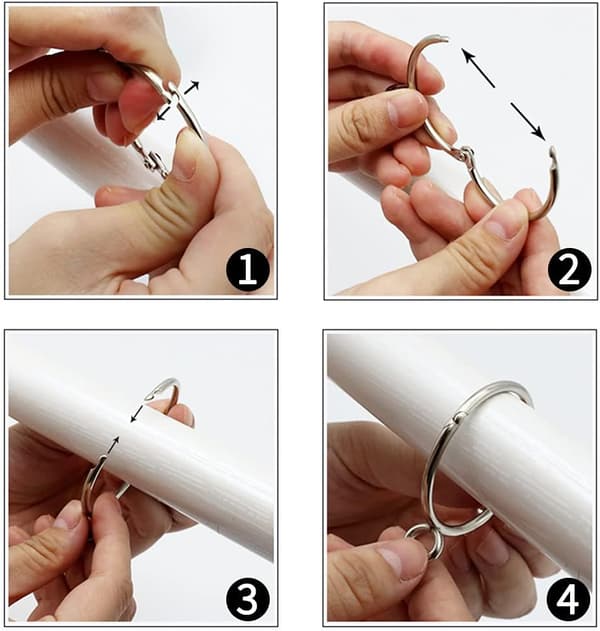 1

2

3

4