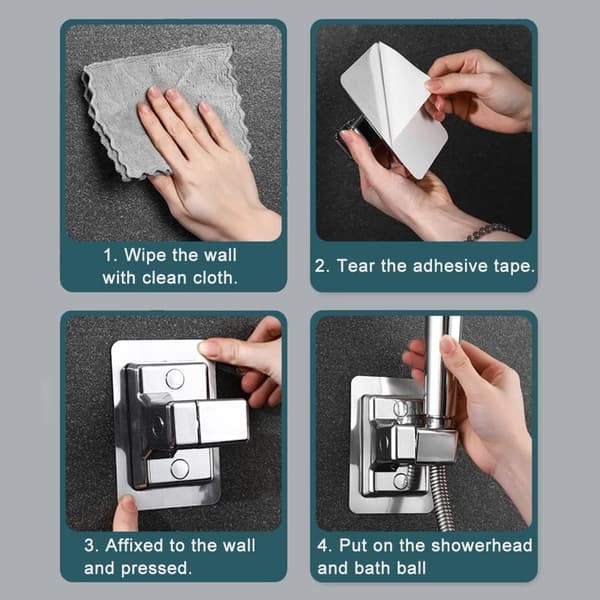 1. Wipe the wall with clean cloth.

2. Tear the adhesive tape.

3. Affixed to the wall and pressed.

4. Put on the showerhead and bath ball