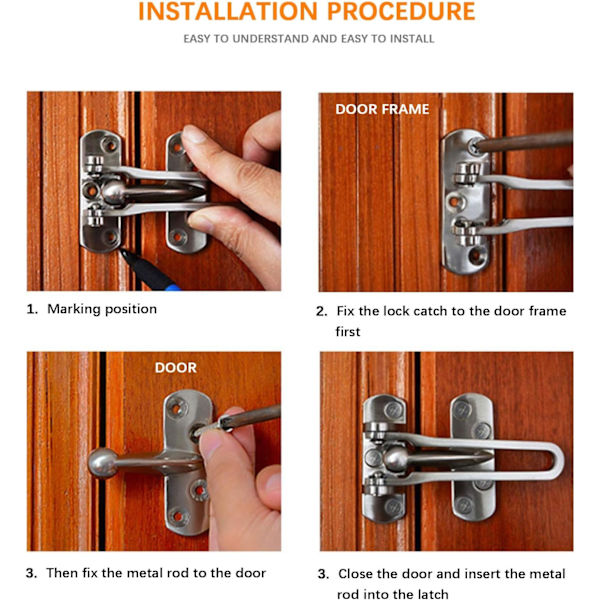 INSTALLATION PROCEDURE

EASY TO UNDERSTAND AND EASY TO INSTALL

1. Marking position

DOOR FRAME

2. Fix the lock catch to the door frame first

DOOR

3. Then fix the metal rod to the door

3. Close the door and insert the metal rod into the latch