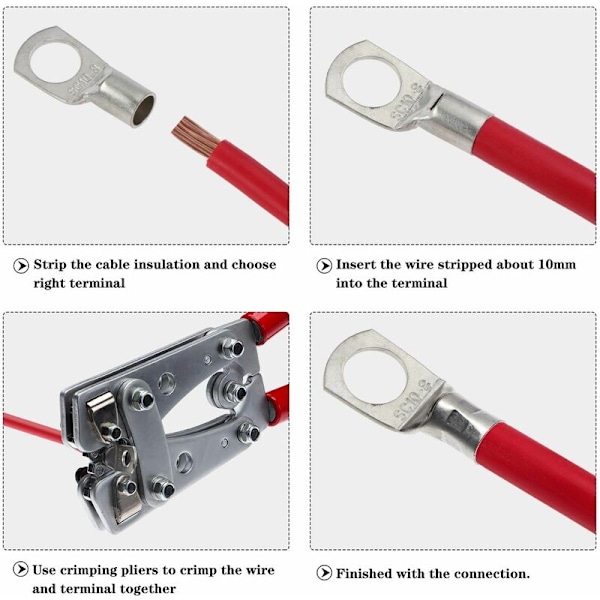 SC10-8

Strip the cable insulation and choose right terminal

SC10-8

Insert the wire stripped about 10mm into the terminal

Use crimping pliers to crimp the wire and terminal together

SC10-8

Finished with the connection.