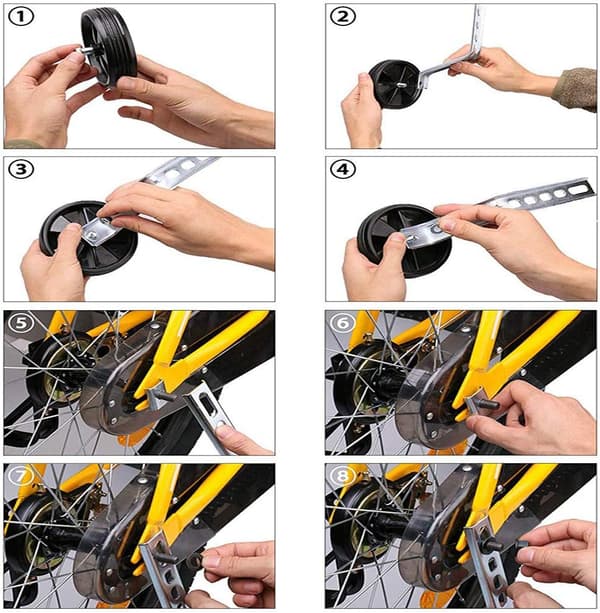 1

2

3

4

5

6

7

8