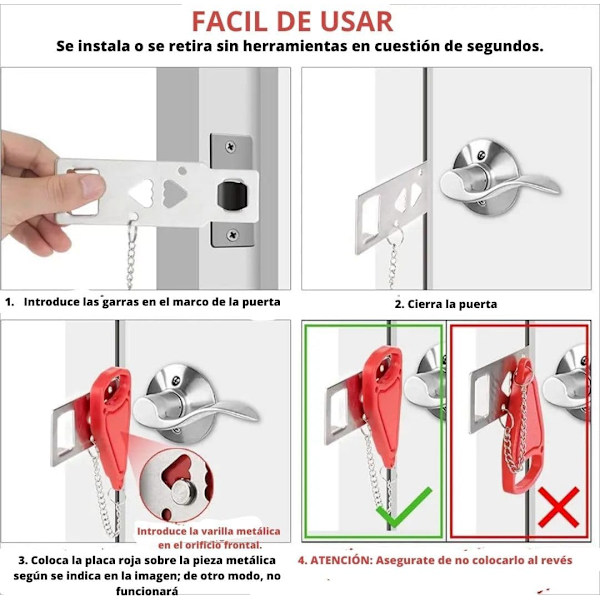 FACIL DE USAR

Se instala o se retira sin herramientas en cuestión de segundos.

1. Introduce las garras en el marco de la puerta

2. Cierra la puerta

Introduce la varilla metálica en el orificio frontal.

3. Coloca la placa roja sobre la pieza metálica según se indica en la imagen; de otro modo, no funcionará

4. ATENCIÓN: Asegurate de no colocarlo al revés