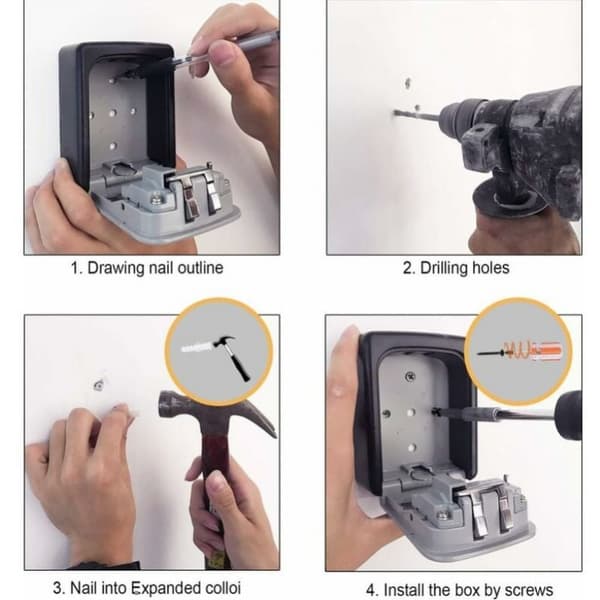 1. Drawing nail outline

2. Drilling holes

3. Nail into Expanded colloi

4. Install the box by screws