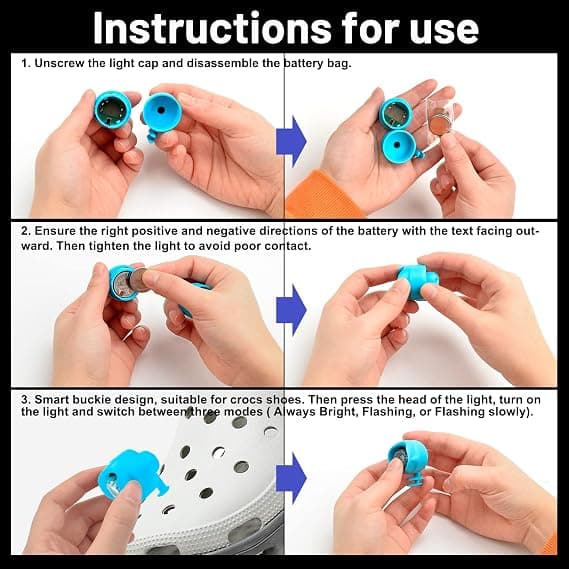 Instructions for use

1. Unscrew the light cap and disassemble the battery bag.

2. Ensure the right positive and negative directions of the battery with the text facing outward. Then tighten the light to avoid poor contact.

3. Smart buckie design, suitable for crocs shoes. Then press the head of the light, turn on the light and switch between three modes ( Always Bright, Flashing, or Flashing slowly).