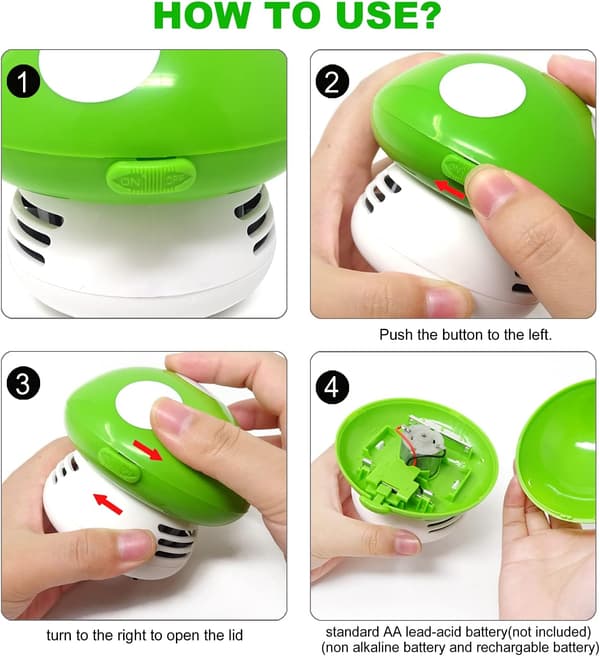 HOW TO USE?

1

ON OFF

2

Push the button to the left.

3

turn to the right to open the lid

4

standard AA lead-acid battery(not included)
(non alkaline battery and rechargable battery)