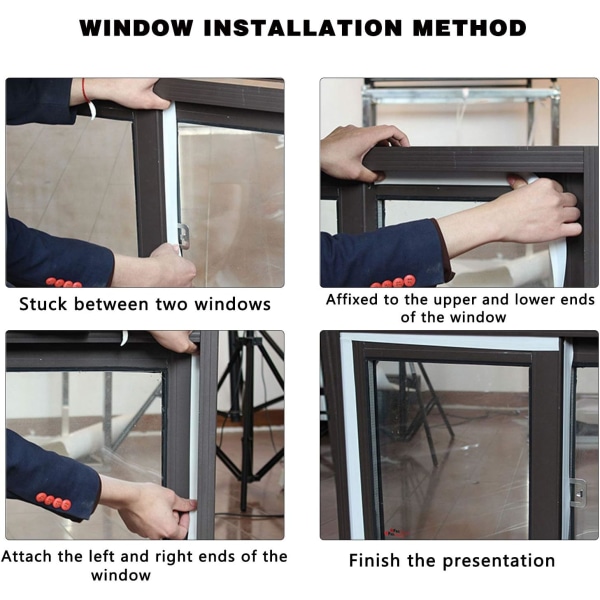 WINDOW INSTALLATION METHOD

Stuck between two windows

Affixed to the upper and lower ends of the window

Attach the left and right ends of the window

Finish the presentation