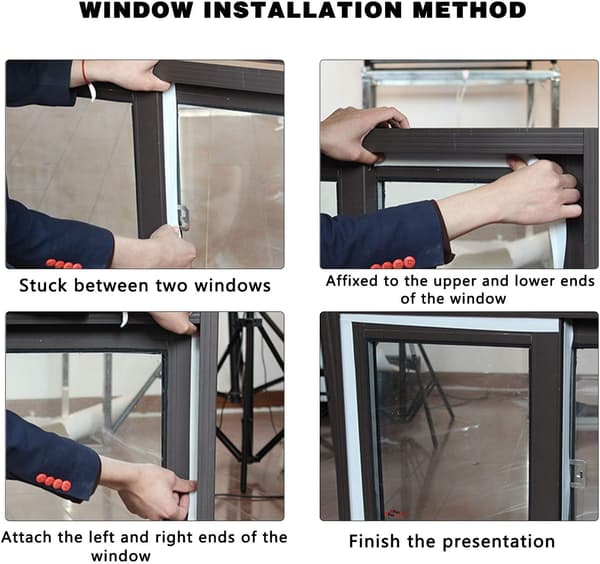 WINDOW INSTALLATION METHOD

Stuck between two windows

Affixed to the upper and lower ends of the window

Attach the left and right ends of the window

Finish the presentation