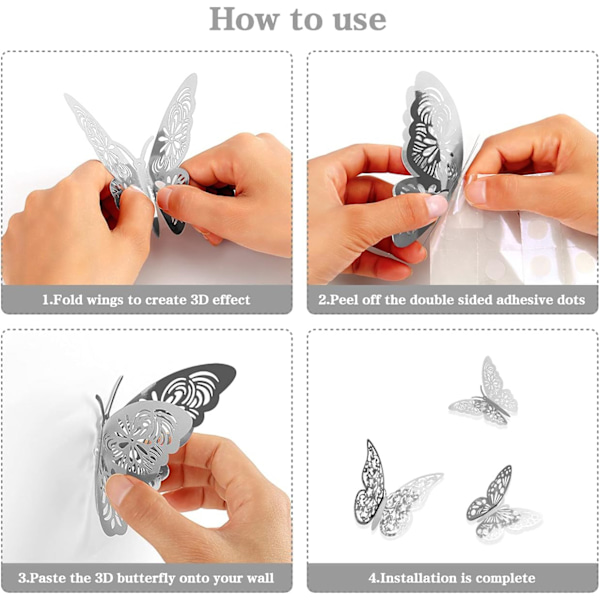 How to use

1.Fold wings to create 3D effect

2.Peel off the double sided adhesive dots

3.Paste the 3D butterfly onto your wall

4.Installation is complete