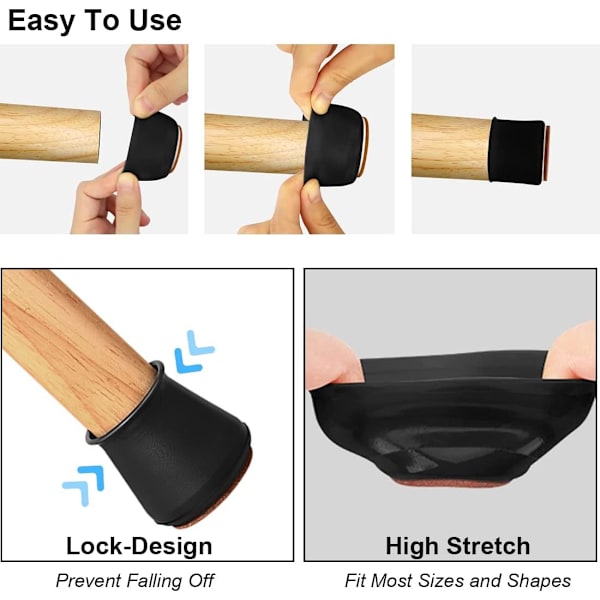 Easy To Use

Lock-Design

Prevent Falling Off

High Stretch

Fit Most Sizes and Shapes