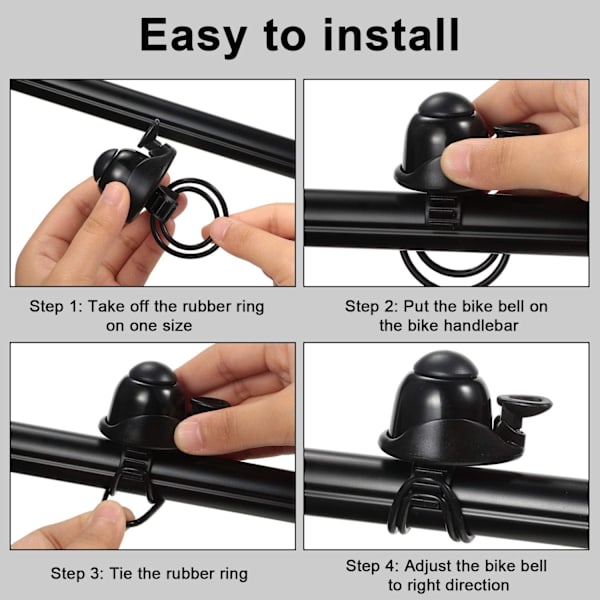 Easy to install

Step 1: Take off the rubber ring on one size

Step 2: Put the bike bell on the bike handlebar

Step 3: Tie the rubber ring

Step 4: Adjust the bike bell to right direction