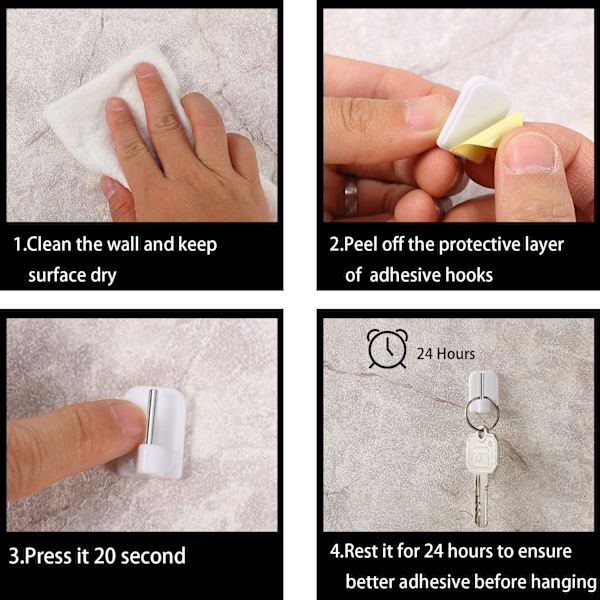 1.Clean the wall and keep surface dry

2.Peel off the protective layer of adhesive hooks

3.Press it 20 second

24 Hours

4.Rest it for 24 hours to ensure better adhesive before hanging