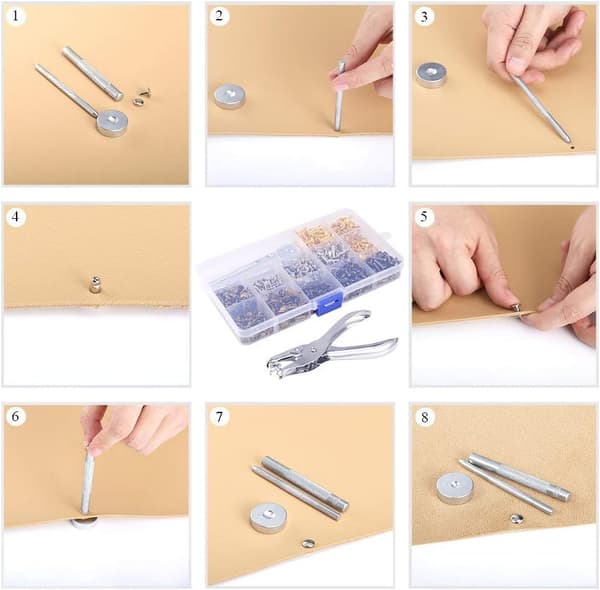 1

2

3

4

5

6

7

8