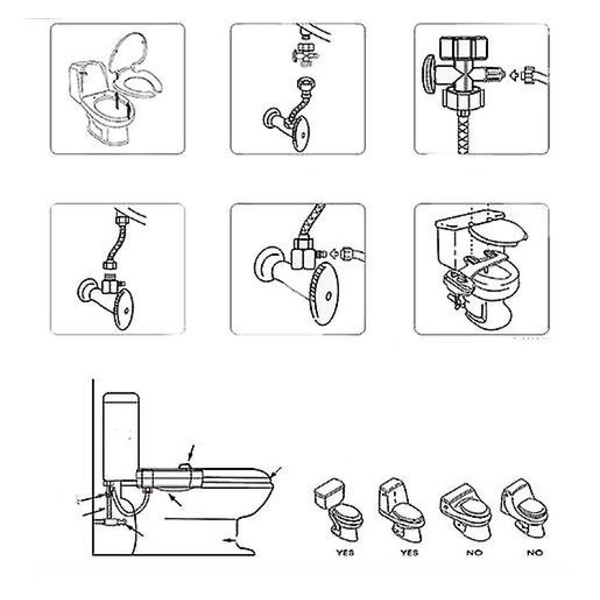 YES YES NO NO