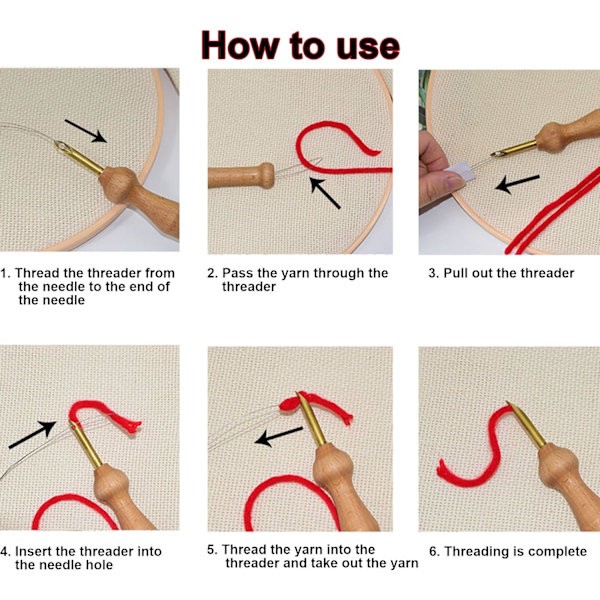 How to use

1. Thread the threader from the needle to the end of the needle

2. Pass the yarn through the threader

3. Pull out the threader

4. Insert the threader into the needle hole

5. Thread the yarn into the threader and take out the yarn

6. Threading is complete