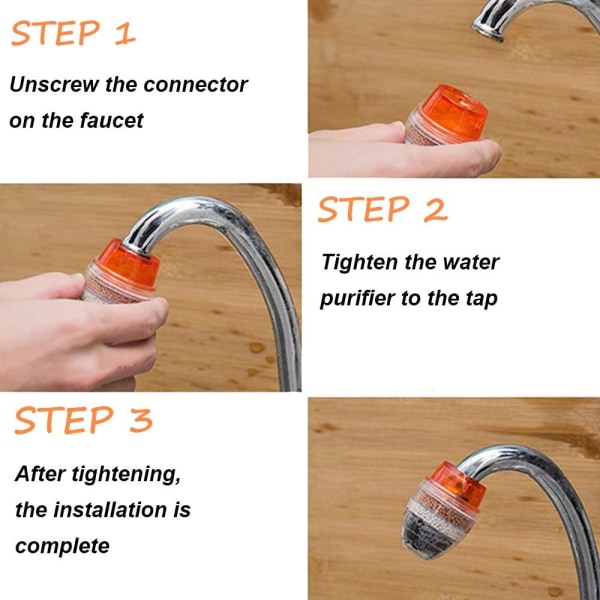 STEP 1

Unscrew the connector on the faucet

STEP 2

Tighten the water purifier to the tap

STEP 3

After tightening, the installation is complete