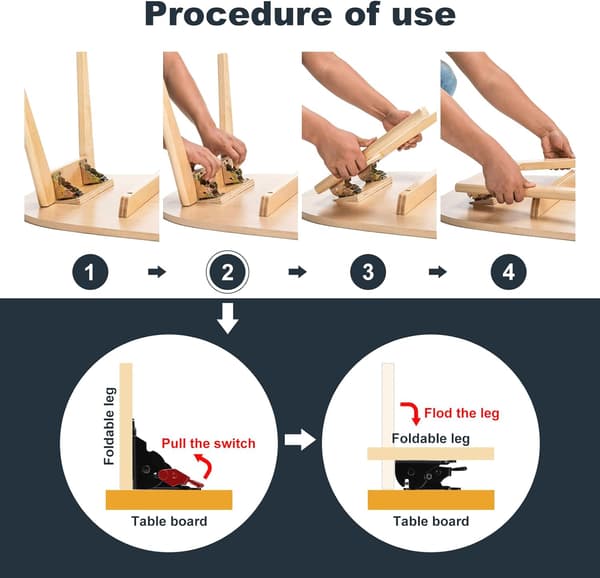 Procedure of use

1

2

3

4

Foldable leg

Pull the switch

Table board

Flod the leg

Foldable leg

Table board