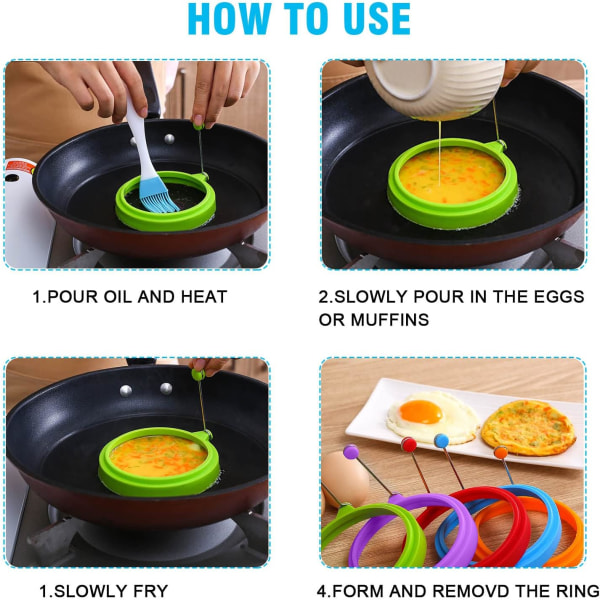 HOW TO USE

1.POUR OIL AND HEAT

2.SLOWLY POUR IN THE EGGS OR MUFFINS

1.SLOWLY FRY

4.FORM AND REMOVD THE RING