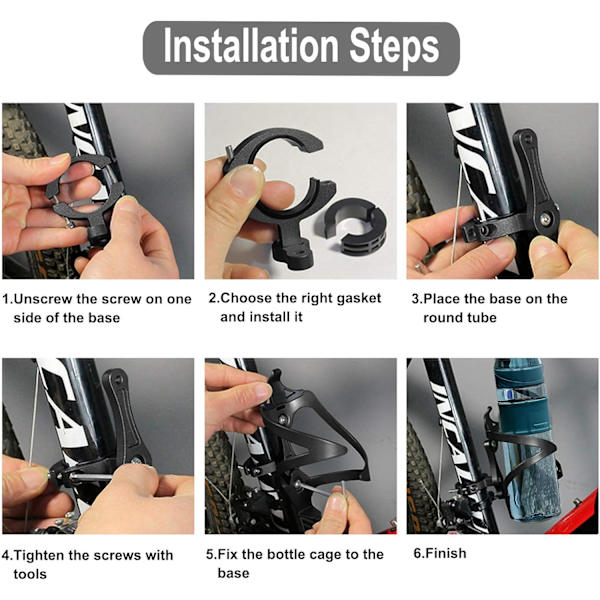 Installation Steps

1.Unscrew the screw on one side of the base

2.Choose the right gasket and install it

3.Place the base on the round tube

4.Tighten the screws with tools

5.Fix the bottle cage to the base

6.Finish