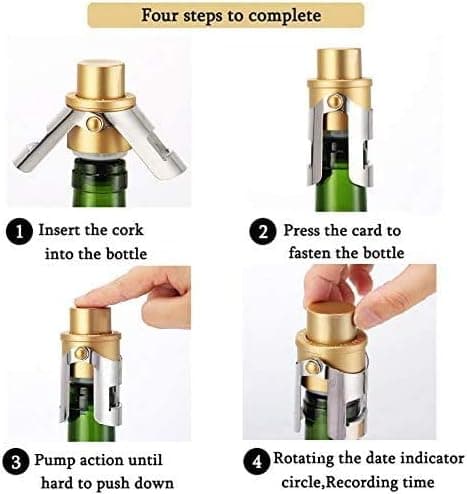 Four steps to complete

1 Insert the cork into the bottle

2 Press the card to fasten the bottle

3 Pump action until hard to push down

4 Rotating the date indicator circle,Recording time