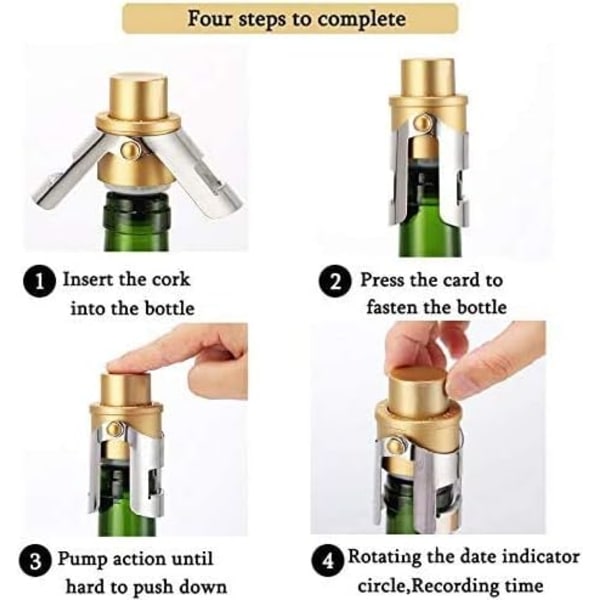 Four steps to complete

1 Insert the cork into the bottle

2 Press the card to fasten the bottle

3 Pump action until hard to push down

4 Rotating the date indicator circle,Recording time