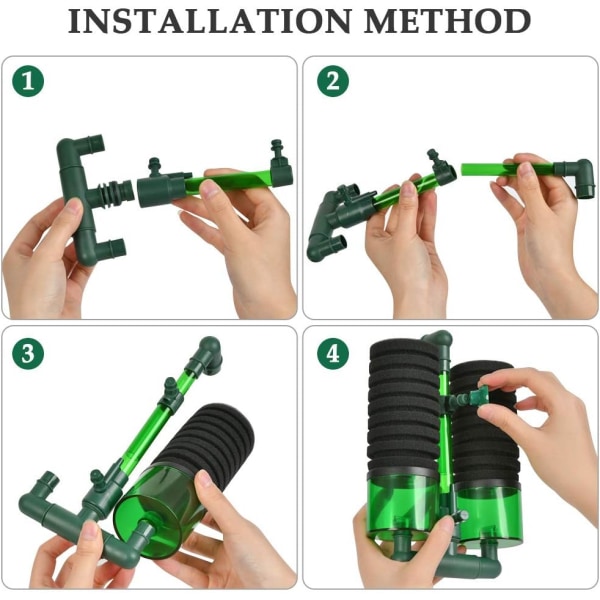 INSTALLATION METHOD

1

2

3

4