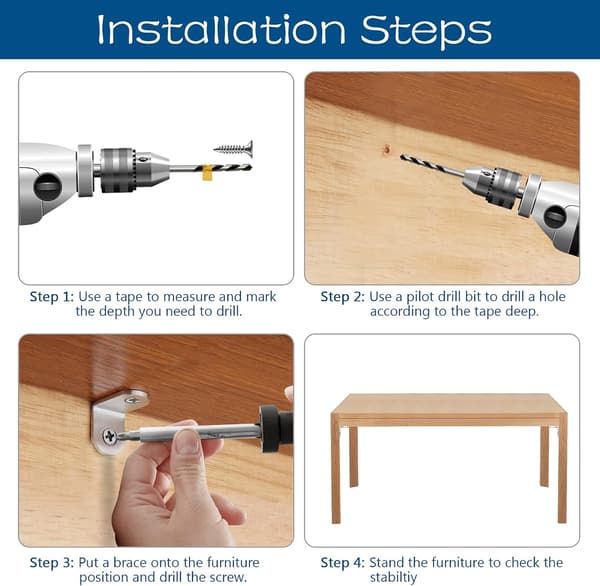 Installation Steps

Step 1: Use a tape to measure and mark the depth you need to drill.

Step 2: Use a pilot drill bit to drill a hole according to the tape deep.

Step 3: Put a brace onto the furniture position and drill the screw.

Step 4: Stand the furniture to check the stabiltiy