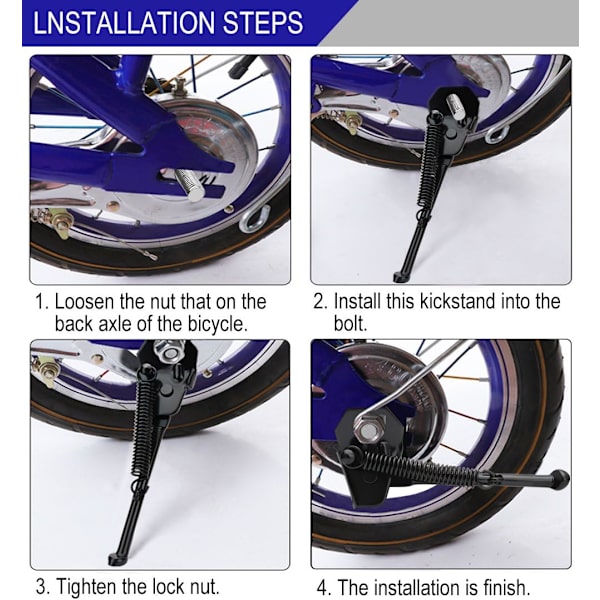 LNSTALLATION STEPS

1. Loosen the nut that on the back axle of the bicycle.

2. Install this kickstand into the bolt.

3. Tighten the lock nut.

4. The installation is finish.