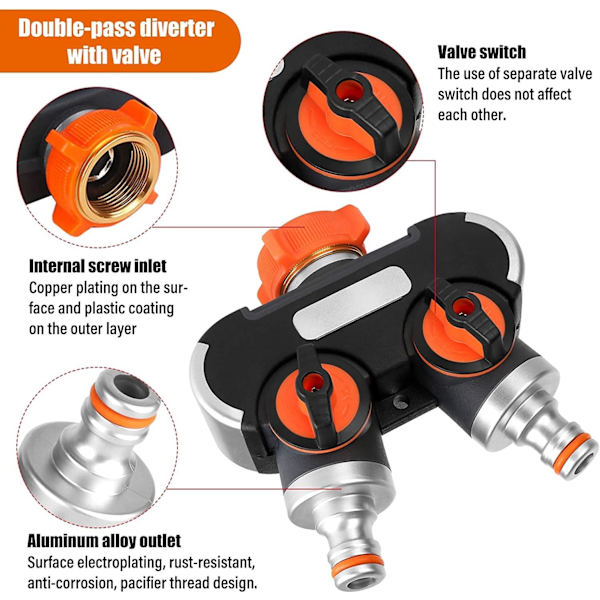 Double-pass diverter with valve

Valve switch
The use of separate valve switch does not affect each other.

Internal screw inlet
Copper plating on the surface and plastic coating on the outer layer

Aluminum alloy outlet
Surface electroplating, rust-resistant, anti-corrosion, pacifier thread design.