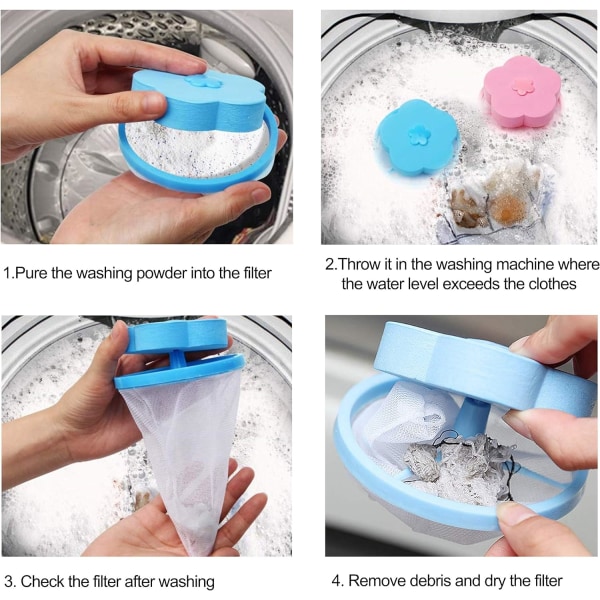 1.Pure the washing powder into the filter

2.Throw it in the washing machine where the water level exceeds the clothes

3. Check the filter after washing

4. Remove debris and dry the filter