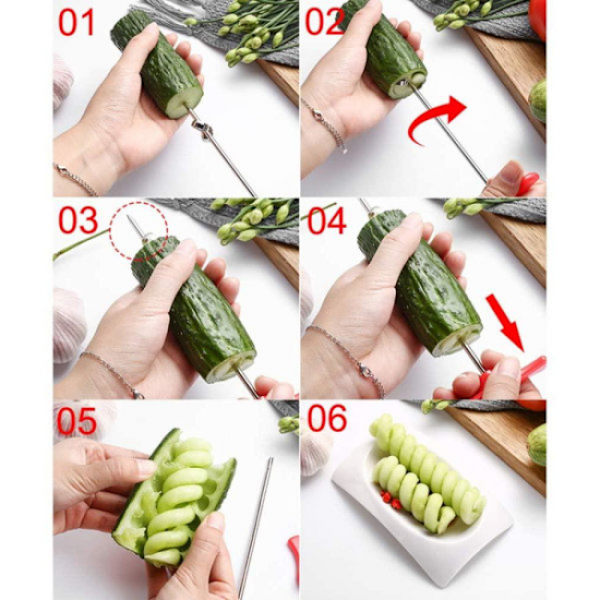 01

02

03

04

05

06