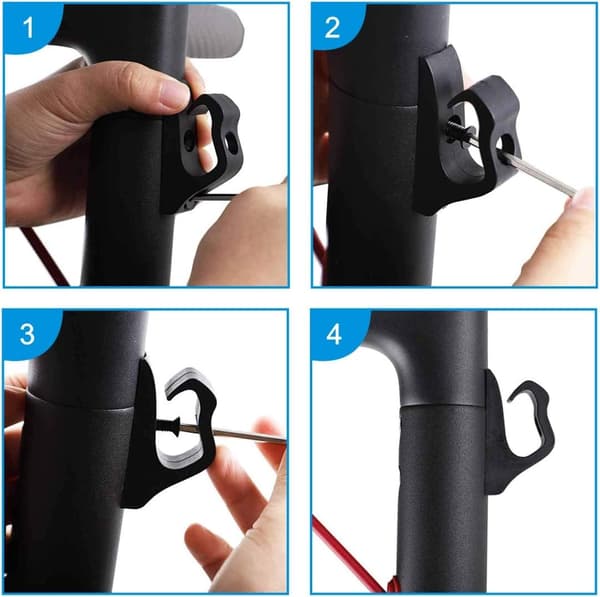 1

2

3

4