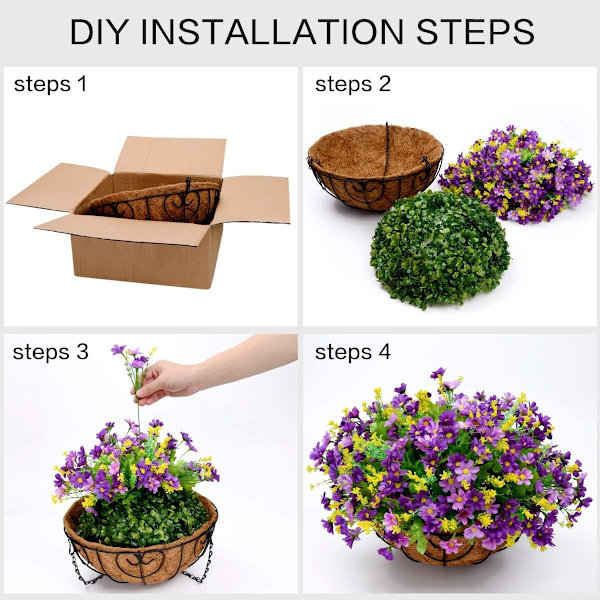 DIY INSTALLATION STEPS

steps 1

steps 2

steps 3

steps 4