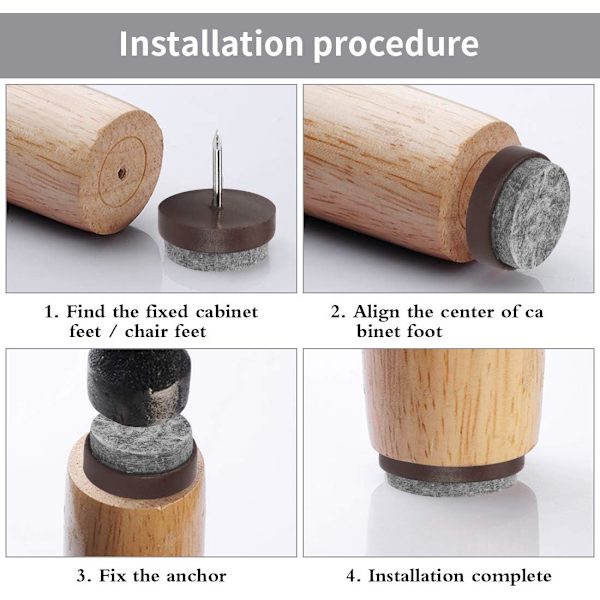 Installation procedure

1. Find the fixed cabinet feet / chair feet

2. Align the center of ca binet foot

3. Fix the anchor

4. Installation complete