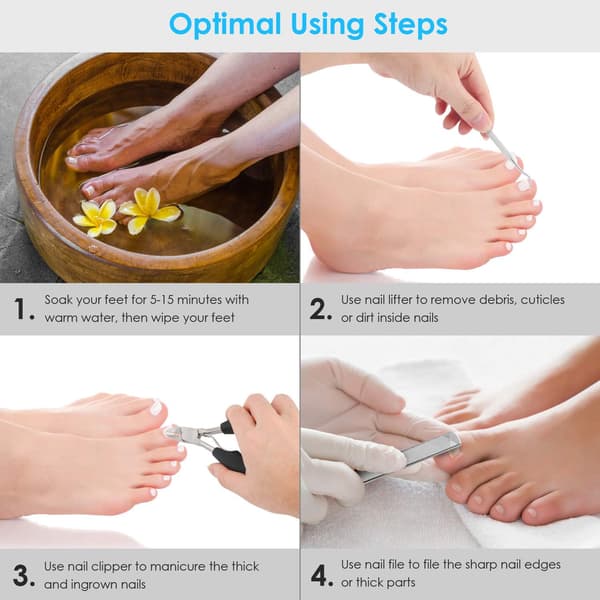 Optimal Using Steps

1. Soak your feet for 5-15 minutes with warm water, then wipe your feet

2. Use nail lifter to remove debris, cuticles or dirt inside nails

3. Use nail clipper to manicure the thick and ingrown nails

4. Use nail file to file the sharp nail edges or thick parts