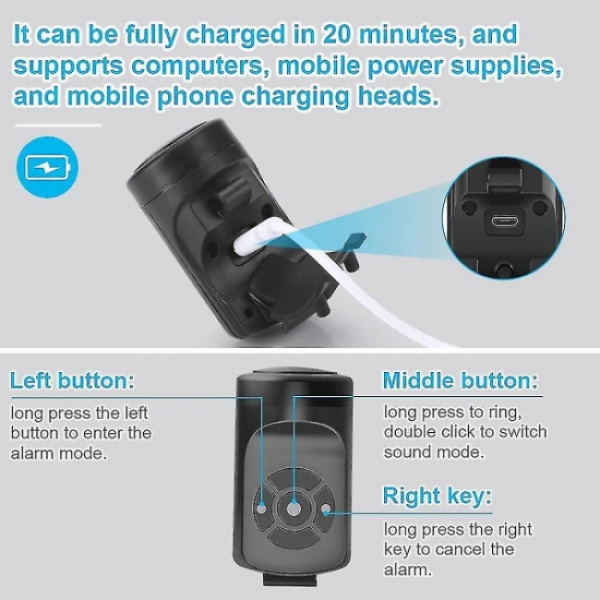 It can be fully charged in 20 minutes, and supports computers, mobile power supplies, and mobile phone charging heads.

Left button:
long press the left button to enter the alarm mode.

Middle button:
long press to ring, double click to switch sound mode.

Right key:
long press the right key to cancel the alarm.