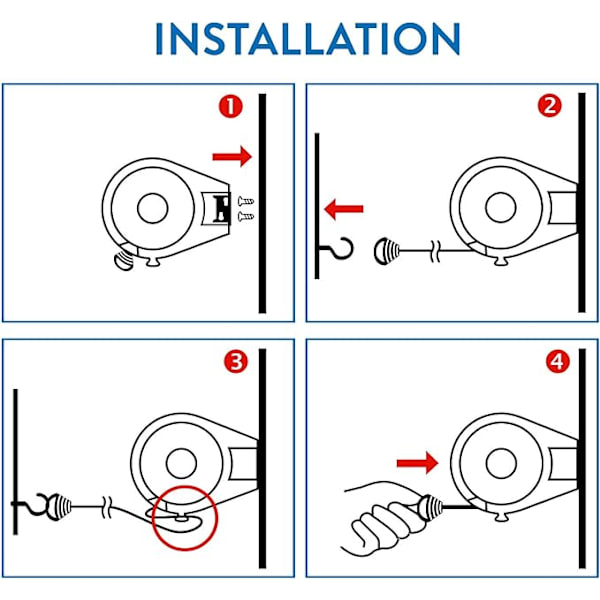 INSTALLATION

1

2

3

4