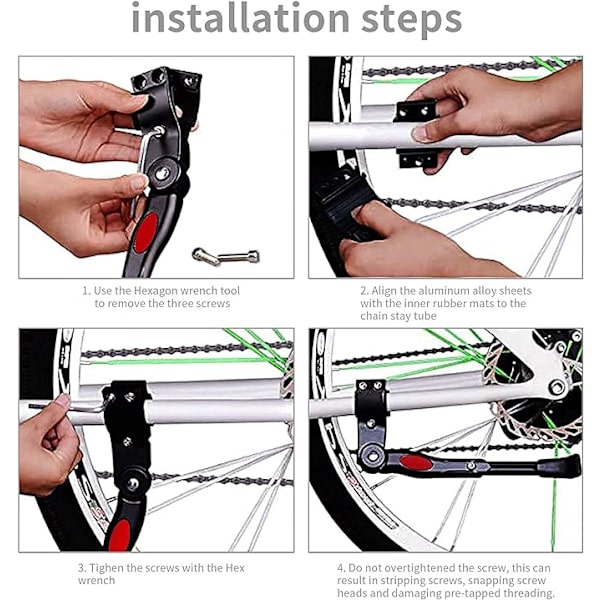 installation steps

1. Use the Hexagon wrench tool to remove the three screws

2. Align the aluminum alloy sheets with the inner rubber mats to the chain stay tube

3. Tighen the screws with the Hex wrench

4. Do not overtightened the screw, this can result in stripping screws, snapping screw heads and damaging pre-tapped threading.