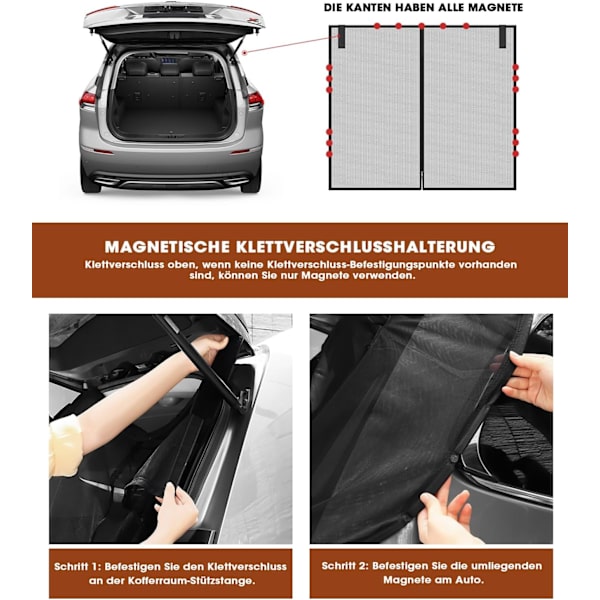 DIE KANTEN HABEN ALLE MAGNETE

MAGNETISCHE KLETTVERSCHLUSSHALTERUNG

Klettverschluss oben, wenn keine Klettverschluss-Befestigungspunkte vorhanden sind, können Sie nur Magnete verwenden.

Schritt 1: Befestigen Sie den Klettverschluss an der Kofferraum-Stützstange.

Schritt 2: Befestigen Sie die umliegenden Magnete am Auto.