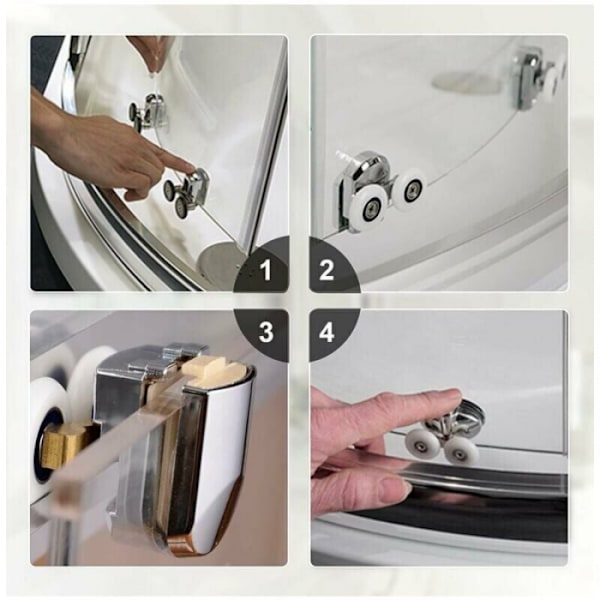 1
2
3
4