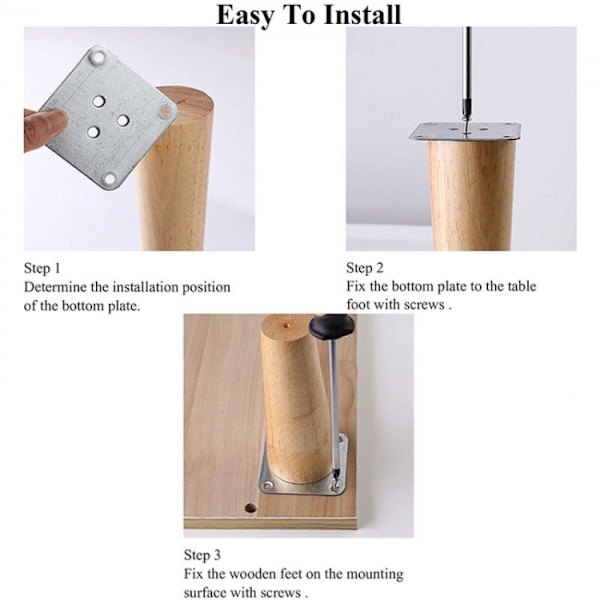 Easy To Install

Step 1
Determine the installation position of the bottom plate.

Step 2
Fix the bottom plate to the table foot with screws .

Step 3
Fix the wooden feet on the mounting surface with screws .