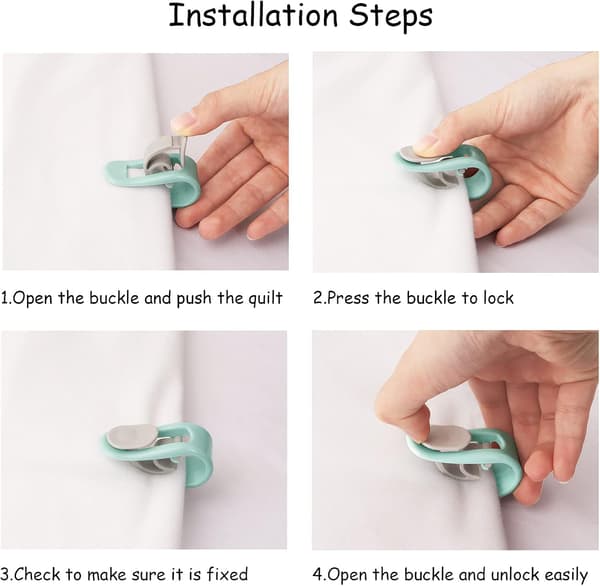 Installation Steps

1.Open the buckle and push the quilt

2.Press the buckle to lock

3.Check to make sure it is fixed

4.Open the buckle and unlock easily