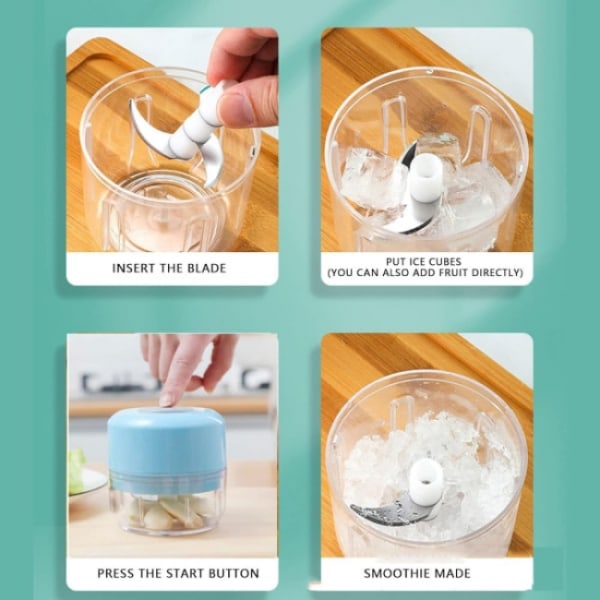 INSERT THE BLADE

PUT ICE CUBES
(YOU CAN ALSO ADD FRUIT DIRECTLY)

PRESS THE START BUTTON

SMOOTHIE MADE