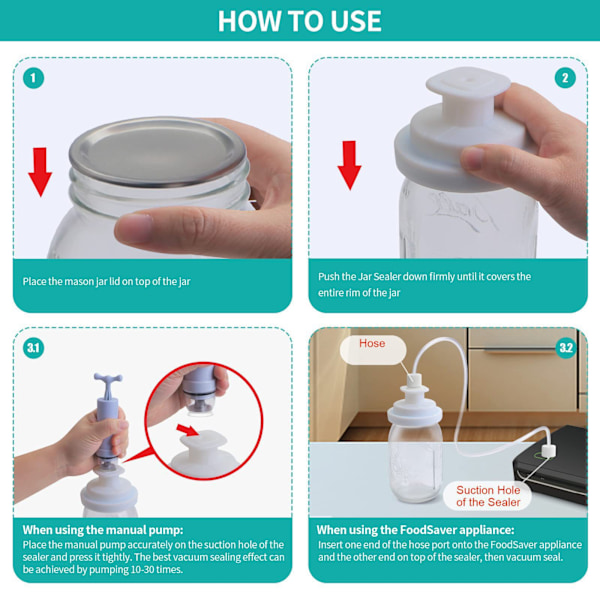 HOW TO USE

1

Place the mason jar lid on top of the jar

2

Push the Jar Sealer down firmly until it covers the entire rim of the jar

3.1

When using the manual pump:
Place the manual pump accurately on the suction hole of the sealer and press it tightly. The best vacuum sealing effect can be achieved by pumping 10-30 times.

3.2

Hose

Suction Hole of the Sealer

When using the FoodSaver appliance:
Insert one end of the hose port onto the FoodSaver appliance and the other end on top of the sealer, then vacuum seal.